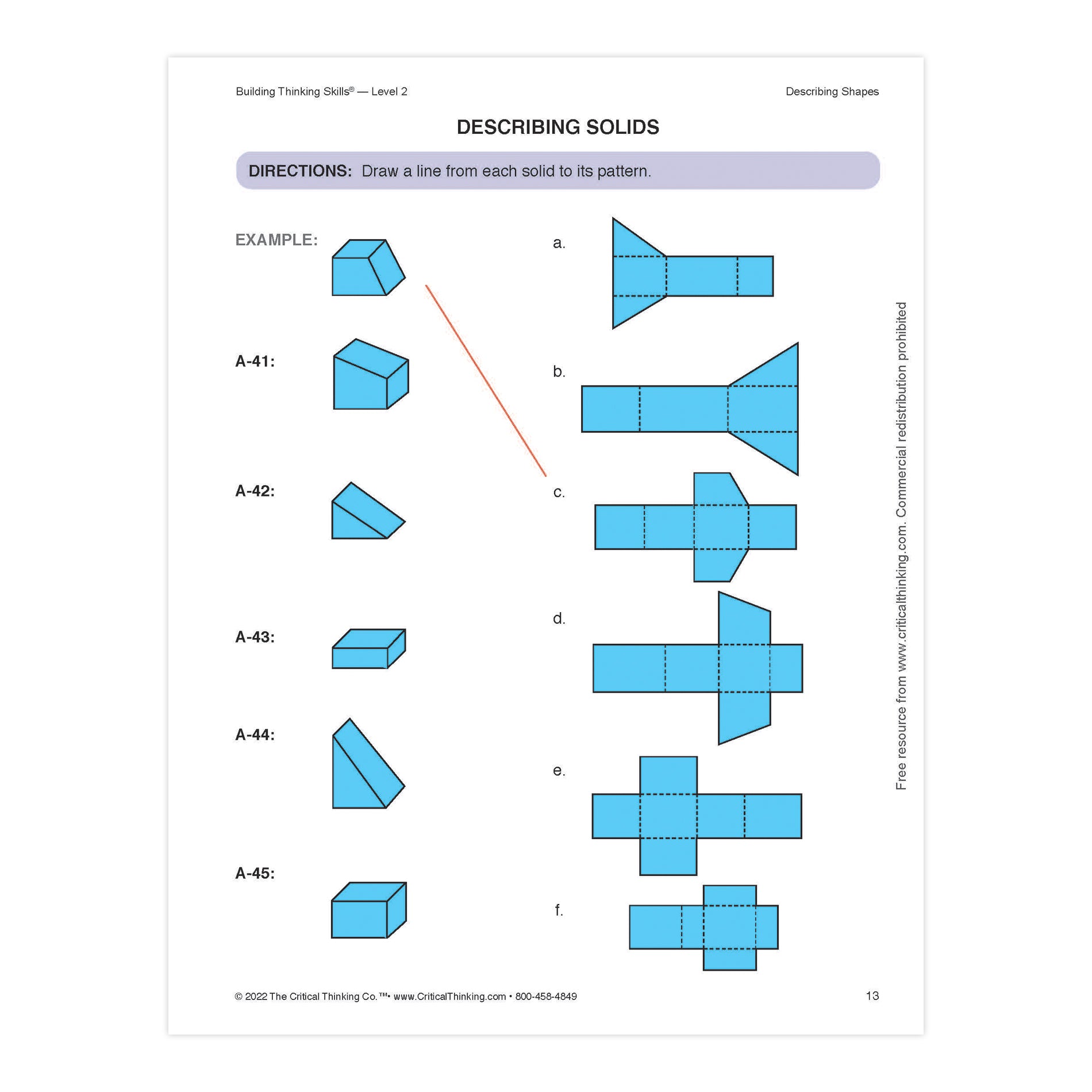 Building Thinking Skills® — Level 2

Describing Shapes

DESCRIBING SOLIDS

DIRECTIONS: Draw a line from each solid to its pattern.

EXAMPLE:

A-41:

A-42:

A-43:

A-44:

A-45:

a.

b.

c.

d.

e.

f.

Free resource from www.criticalthinking.com. Commercial redistribution prohibited

© 2022 The Critical Thinking Co.™• www.CriticalThinking.com • 800-458-4849

13