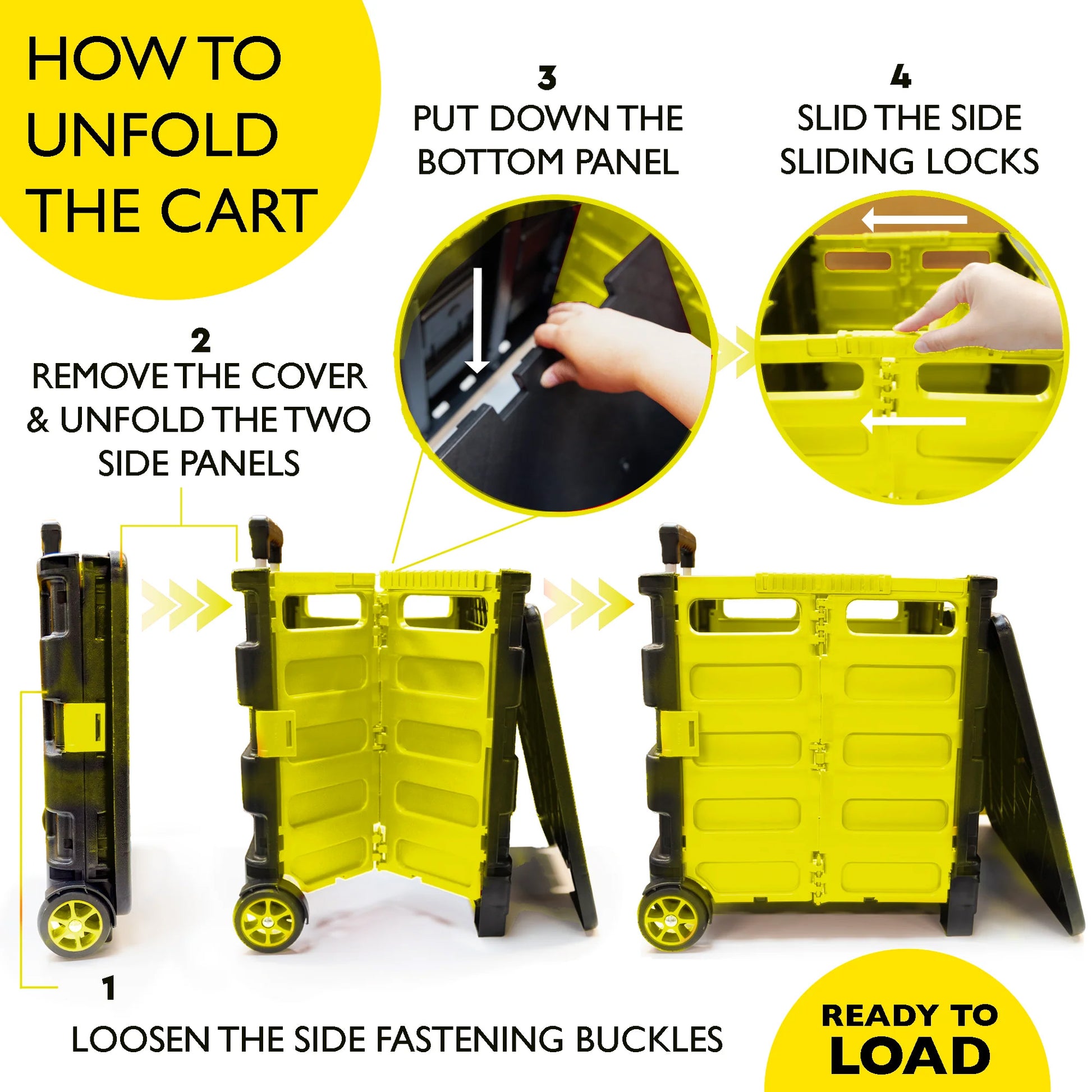 HOW TO UNFOLD THE CART

3
PUT DOWN THE BOTTOM PANEL

4
SLID THE SIDE SLIDING LOCKS

2
REMOVE THE COVER & UNFOLD THE TWO SIDE PANELS

1
LOOSEN THE SIDE FASTENING BUCKLES

READY TO LOAD