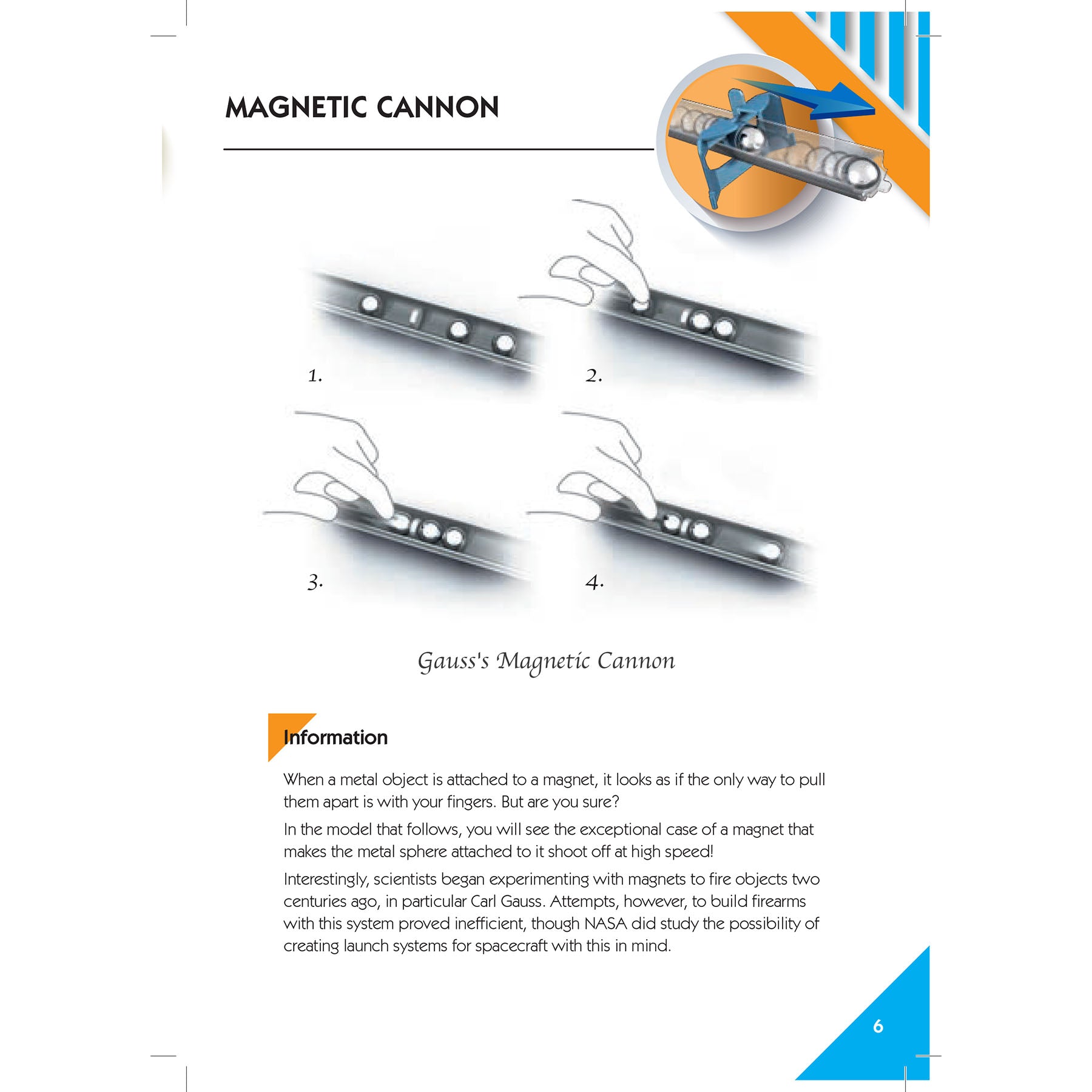 MAGNETIC CANNON

1.

2.

3.

4.

Gauss's Magnetic Cannon

Information

When a metal object is attached to a magnet, it looks as if the only way to pull them apart is with your fingers. But are you sure?

In the model that follows, you will see the exceptional case of a magnet that makes the metal sphere attached to it shoot off at high speed!

Interestingly, scientists began experimenting with magnets to fire objects two centuries ago, in particular Carl Gauss. Attempts, however, to build firearms with this system proved inefficient, though NASA did study the possibility of creating launch systems for spacecraft with this in mind.

6