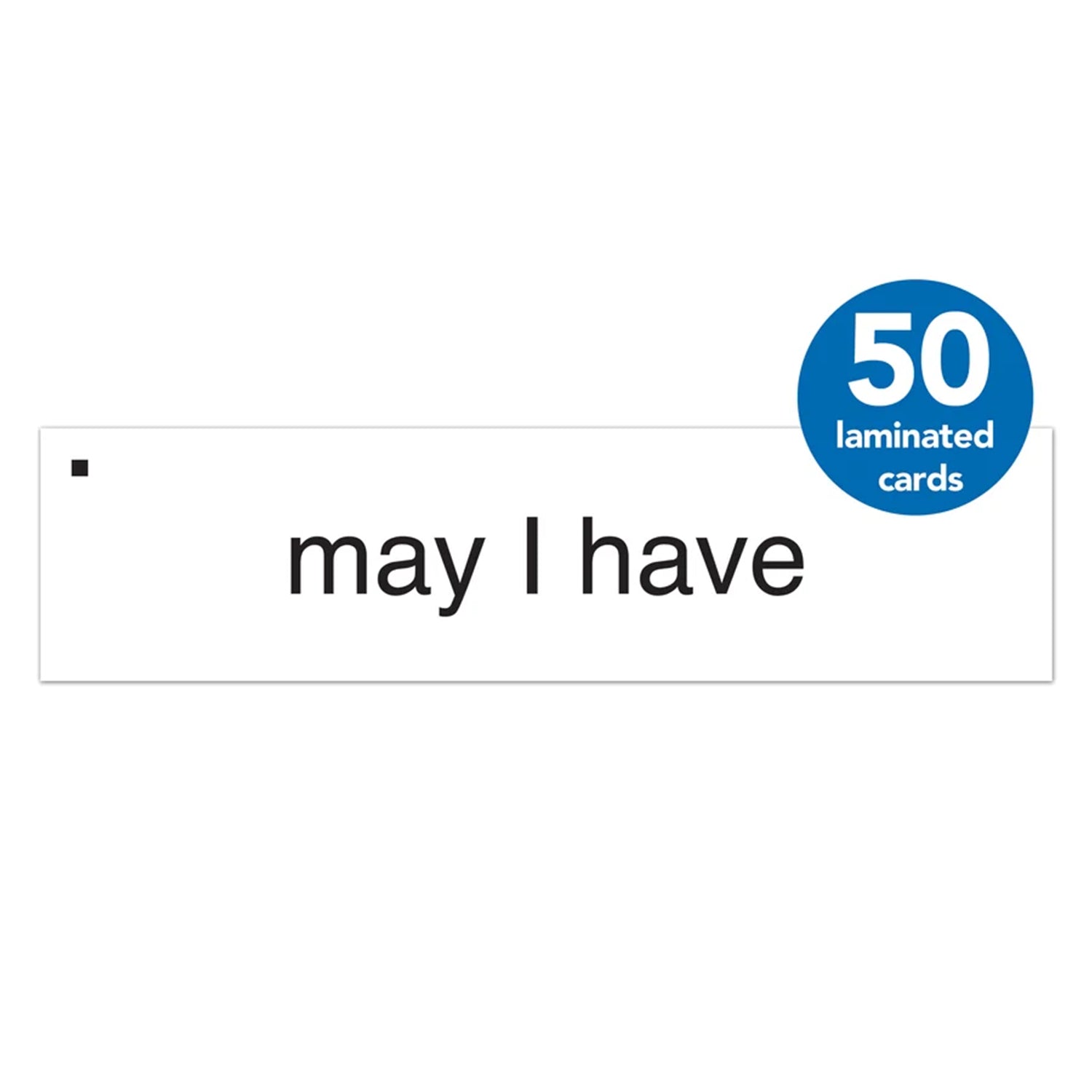 50
laminated
cards

may I have