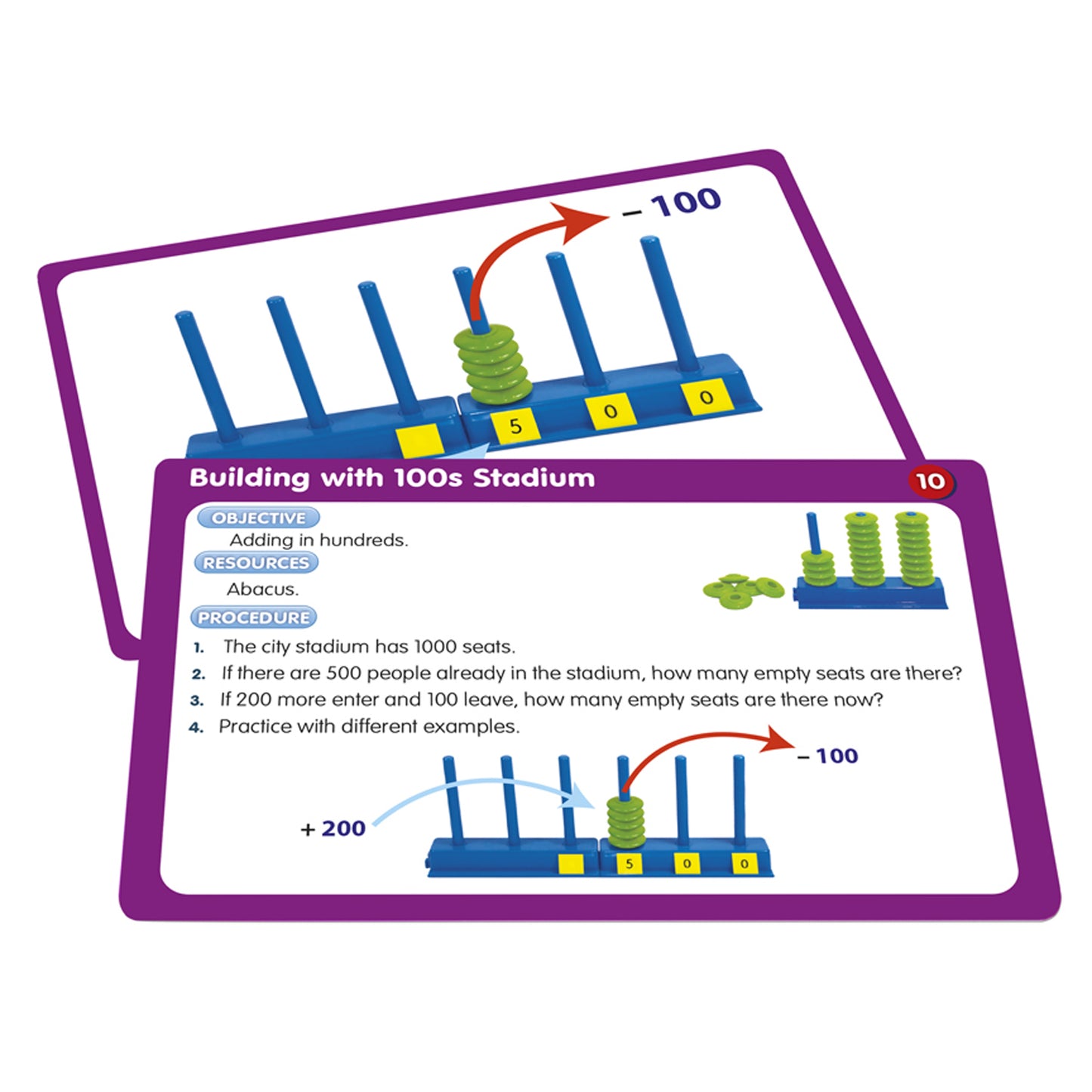 – 100

5 0 0

Building with 100s Stadium

10

OBJECTIVE

Adding in hundreds.

RESOURCES

Abacus.

PROCEDURE

1. The city stadium has 1000 seats.
2. If there are 500 people already in the stadium, how many empty seats are there?
3. If 200 more enter and 100 leave, how many empty seats are there now?
4. Practice with different examples.

– 100

+ 200

5 0 0